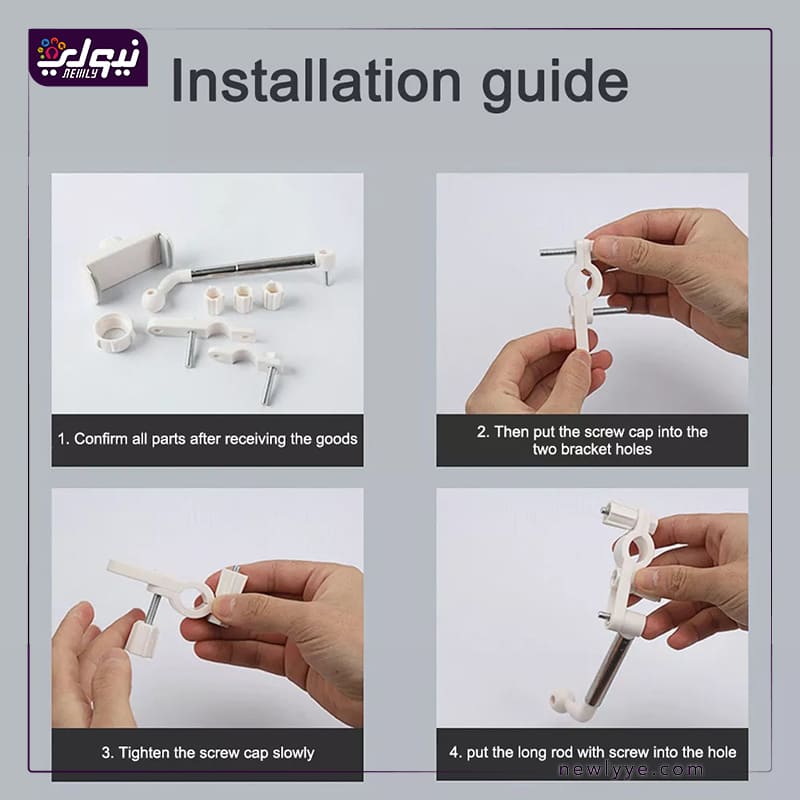 نيولي
NEWLY

Installation guide

1. Confirm all parts after receiving the goods

2. Then put the screw cap into the two bracket holes

3. Tighten the screw cap slowly

4. put the long rod with screw into the hole

newlyye.com